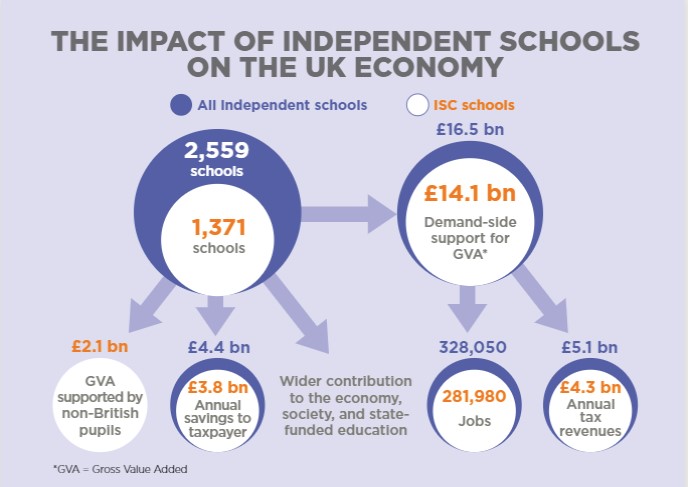 THE IMPACT OF INDEPENDENT SCHOOLS ON THE UK ECONOMY

All Independent schools

ISC schools

2,559 schools

1,371 schools

£16.5 bn

£14.1 bn

Demand-side support for GVA*

£2.1 bn

GVA supported by non-British pupils

£4.4 bn

£3.8 bn

Annual savings to taxpayer

Wider contribution to the economy, society, and state-funded education

328,050

281,980

Jobs

£5.1 bn

£4.3 bn

Annual tax revenues

*GVA = Gross Value Added