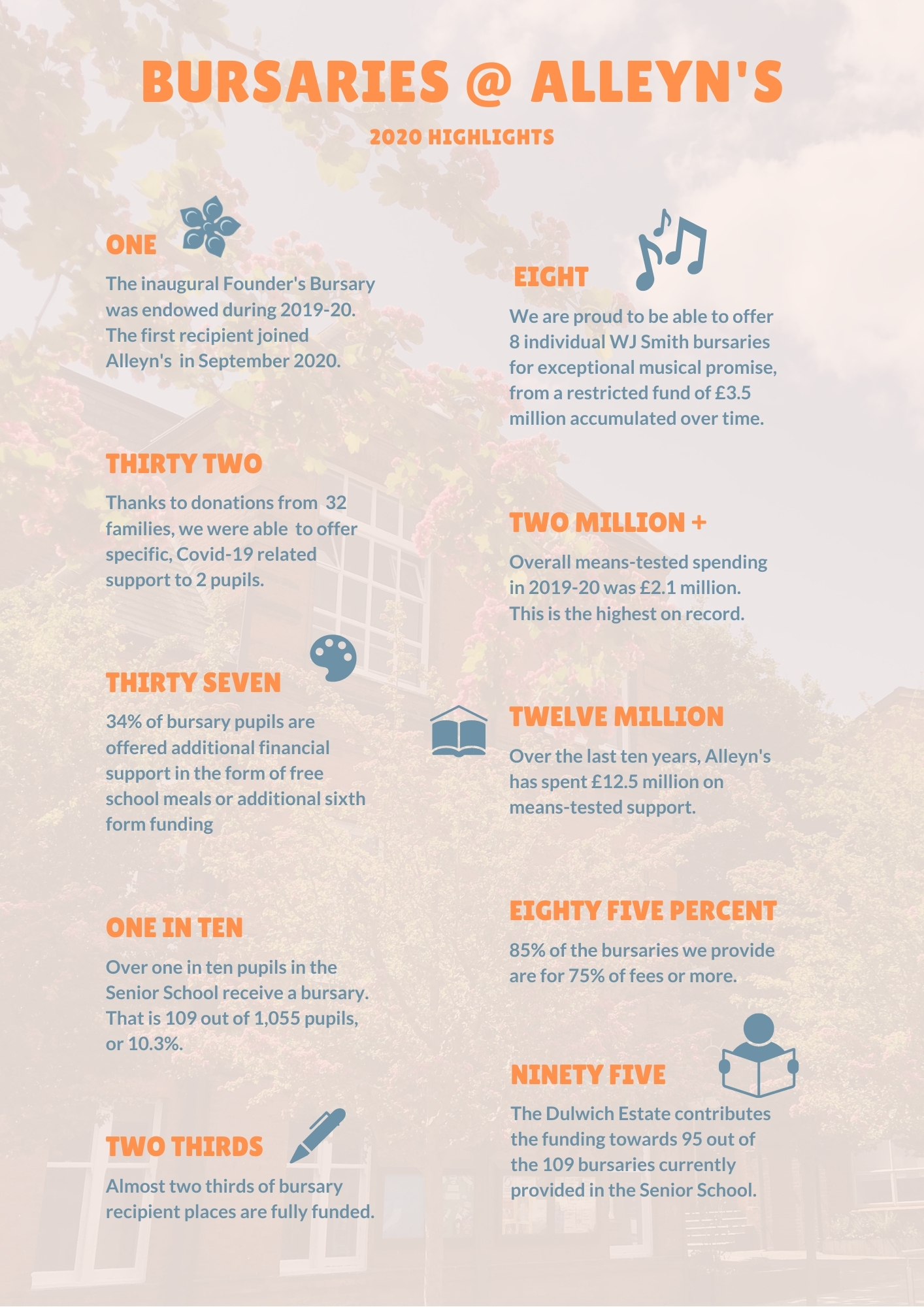 BURSARIES @ ALLEYN'S

2020 HIGHLIGHTS

ONE

The inaugural Founder's Bursary was endowed during 2019-20. The first recipient joined Alleyn's in September 2020.

THIRTY TWO

Thanks to donations from 32 families, we were able to offer specific, Covid-19 related support to 2 pupils.

THIRTY SEVEN

34% of bursary pupils are offered additional financial support in the form of free school meals or additional sixth form funding

ONE IN TEN

Over one in ten pupils in the Senior School receive a bursary. That is 109 out of 1,055 pupils, or 10.3%.

TWO THIRDS

Almost two thirds of bursary recipient places are fully funded.

EIGHT

We are proud to be able to offer 8 individual WJ Smith bursaries for exceptional musical promise, from a restricted fund of £3.5 million accumulated over time.

TWO MILLION +

Overall means-tested spending in 2019-20 was £2.1 million. This is the highest on record.

TWELVE MILLION

Over the last ten years, Alleyn's has spent £12.5 million on means-tested support.

EIGHTY FIVE PERCENT

85% of the bursaries we provide are for 75% of fees or more.

NINETY FIVE

The Dulwich Estate contributes the funding towards 95 out of the 109 bursaries currently provided in the Senior School.